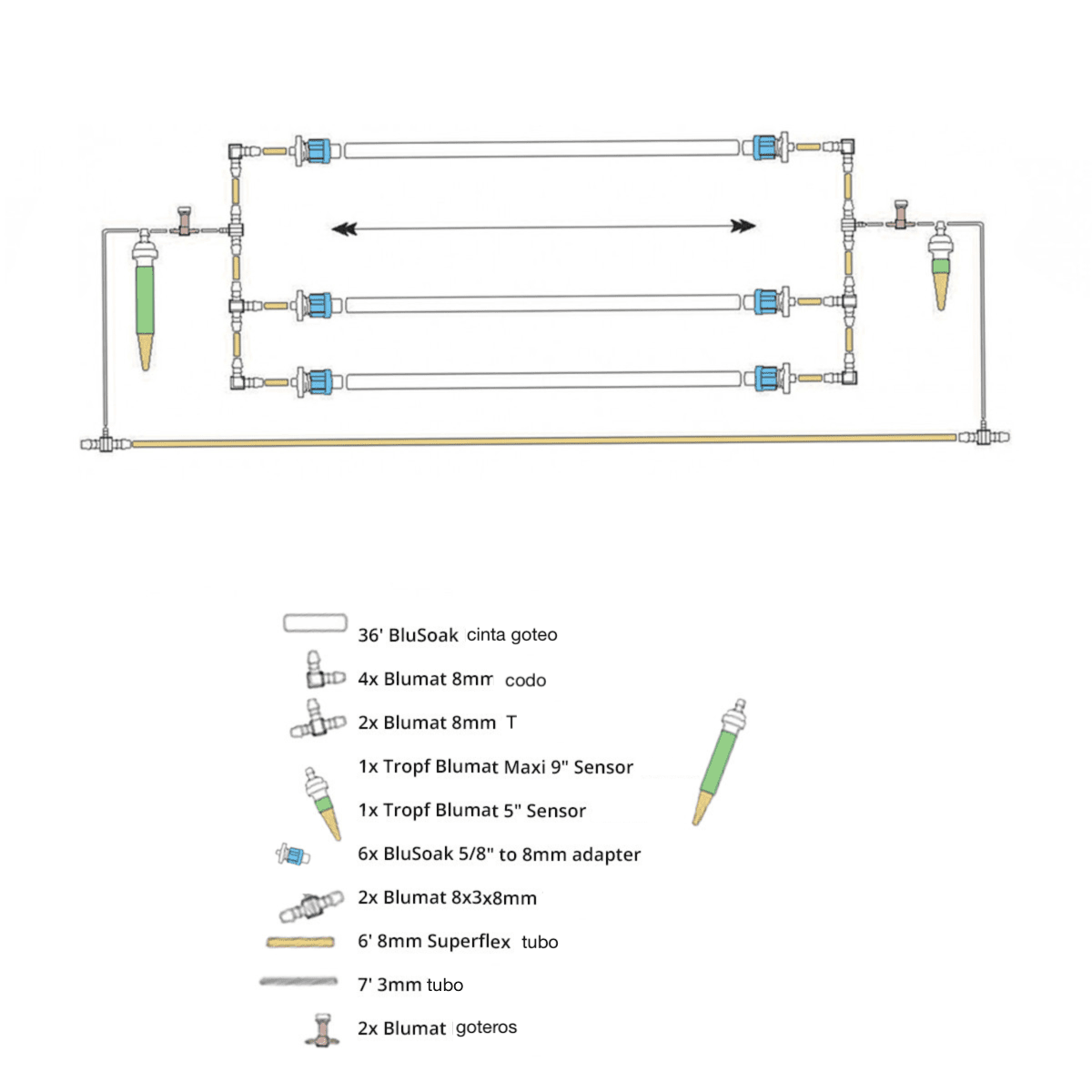 36' BluSoak cinta goteo

4x Blumat 8mm codo

2x Blumat 8mm T

1x Tropf Blumat Maxi 9" Sensor

1x Tropf Blumat 5" Sensor

6x BluSoak 5/8" to 8mm adapter

2x Blumat 8x3x8mm

6' 8mm Superflex tubo

7' 3mm tubo

2x Blumat goteros