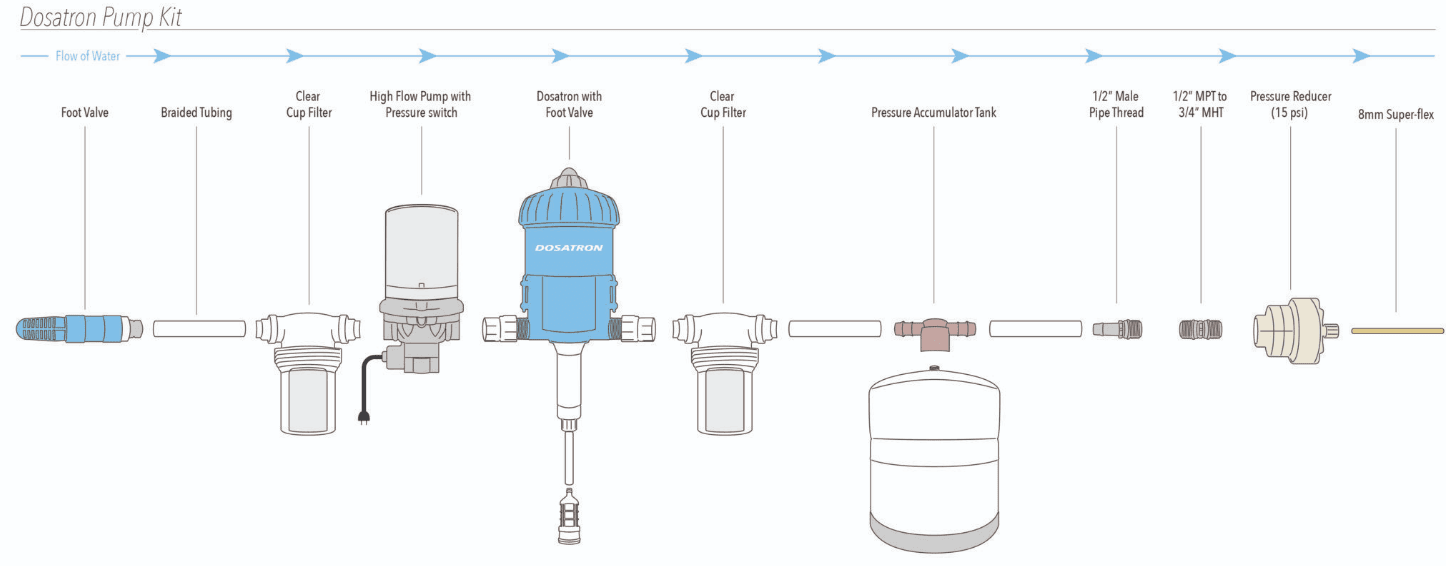 Dosatron Pump Kit

Flow of Water

Foot Valve

Braided Tubing

Clear Cup Filter

High Flow Pump with Pressure switch

Dosatron with Foot Valve

DOSATRON

Clear Cup Filter

Pressure Accumulator Tank

1/2" Male Pipe Thread

1/2" MPT to 3/4" MHT

Pressure Reducer (15 psi)

8mm Super-flex